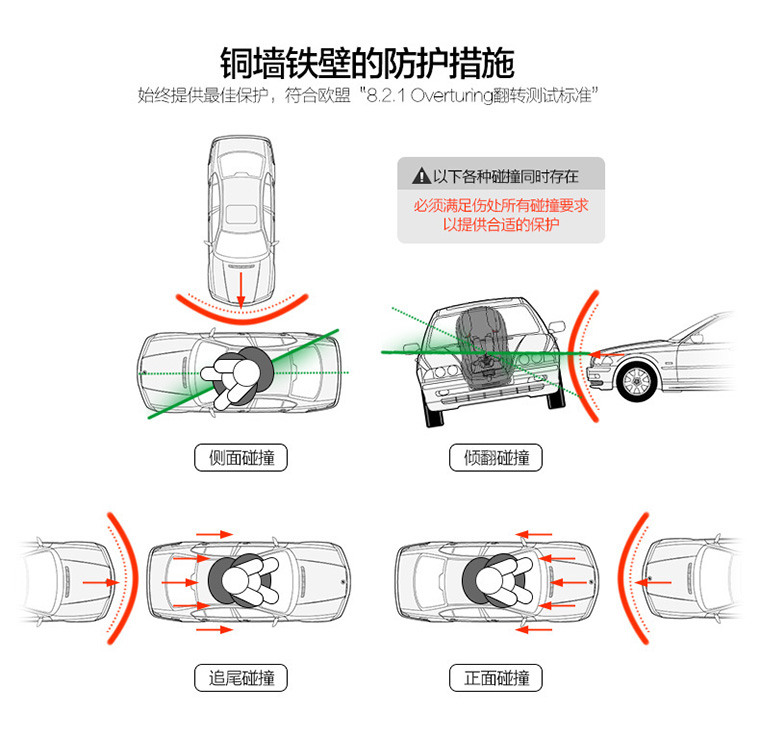 铜墙铁壁的防护措施

始终提供最佳保护，符合欧盟“8.2.1 Overturing翻转测试标准”

以下各种碰撞同时存在

必须满足伤处所有碰撞要求
以提供合适的保护

侧面碰撞

倾翻碰撞

追尾碰撞

正面碰撞