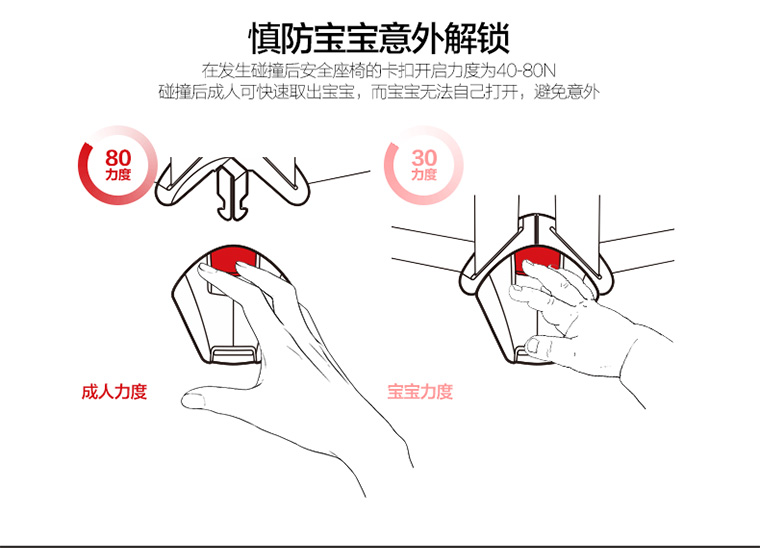 慎防宝宝意外解锁

在发生碰撞后安全座椅的卡扣开启力度为40-80N
碰撞后成人可快速取出宝宝，而宝宝无法自己打开，避免意外

80
力度

30
力度

成人力度

宝宝力度