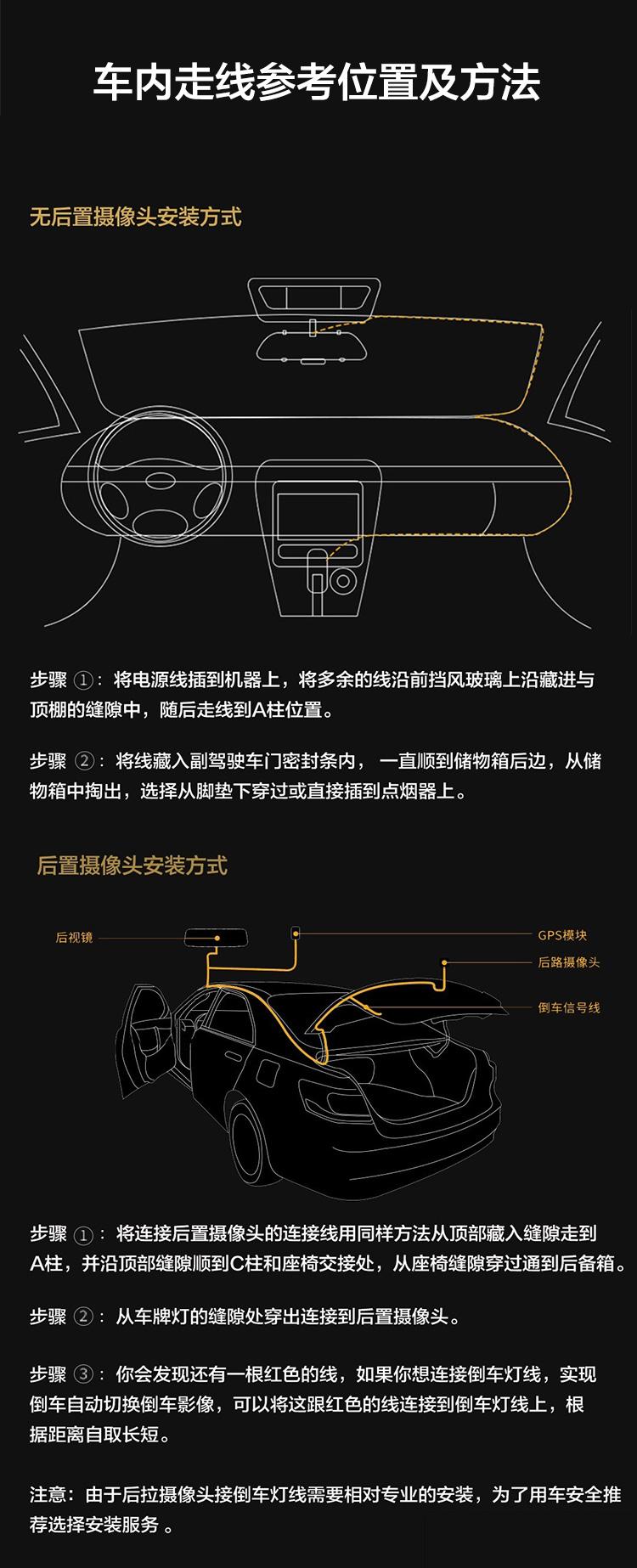 车内走线参考位置及方法

无后置摄像头安装方式

步骤 ①：将电源线插到机器上，将多余的线沿前挡风玻璃上沿藏进与顶棚的缝隙中，随后走线到A柱位置。

步骤 ②：将线藏入副驾驶车门密封条内，一直顺到储物箱后边，从储物箱中掏出，选择从脚垫下穿过或直接插到点烟器上。

后置摄像头安装方式

后视镜

GPS模块

后路摄像头

倒车信号线

步骤 ①：将连接后置摄像头的连接线用同样方法从顶部藏入缝隙走到A柱，并沿顶部缝隙顺到C柱和座椅交接处，从座椅缝隙穿过通到后备箱。

步骤 ②：从车牌灯的缝隙处穿出连接到后置摄像头。

步骤 ③：你会发现还有一根红色的线，如果你想连接倒车灯线，实现倒车自动切换倒车影像，可以将这跟红色的线连接到倒车灯线上，根据距离自取长短。

注意：由于后拉摄像头接倒车灯线需要相对专业的安装，为了用车安全推荐选择安装服务 。